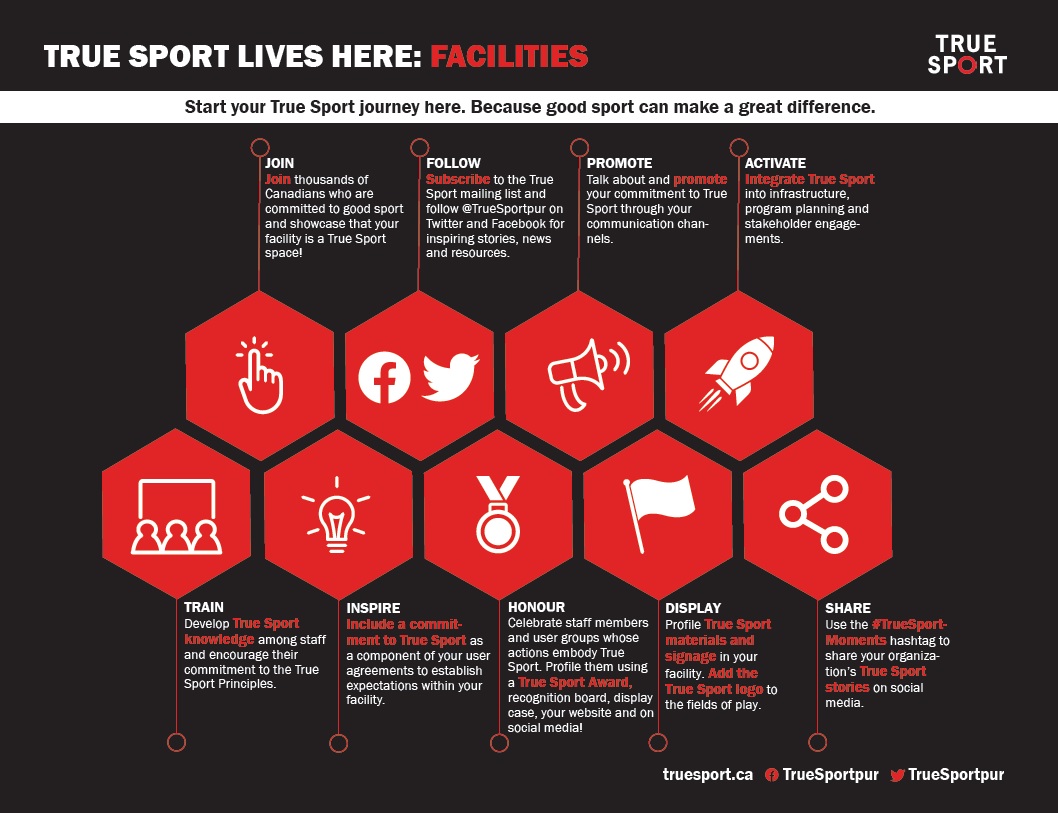 TRUE SPORT LIVES HERE: FACILITIES

TRUE SPORT

Start your True Sport journey here. Because good sport can make a great difference.

JOIN
Join thousands of Canadians who are committed to good sport and showcase that your facility is a True Sport space!

FOLLOW
Subscribe to the True Sport mailing list and follow @TrueSportpur on Twitter and Facebook for inspiring stories, news and resources.

PROMOTE
Talk about and promote your commitment to True Sport through your communication channels.

ACTIVATE
Integrate True Sport into infrastructure, program planning and stakeholder engagements.

TRAIN
Develop True Sport knowledge among staff and encourage their commitment to the True Sport Principles.

INSPIRE
Include a commitment to True Sport as a component of your user agreements to establish expectations within your facility.

HONOUR
Celebrate staff members and user groups whose actions embody True Sport. Profile them using a True Sport Award, recognition board, display case, your website and on social media!

DISPLAY
Profile True Sport materials and signage in your facility. Add the True Sport logo to the fields of play.

SHARE
Use the #TrueSportMoments hashtag to share your organization's True Sport stories on social media.

truesport.ca TrueSportpur TrueSportpur